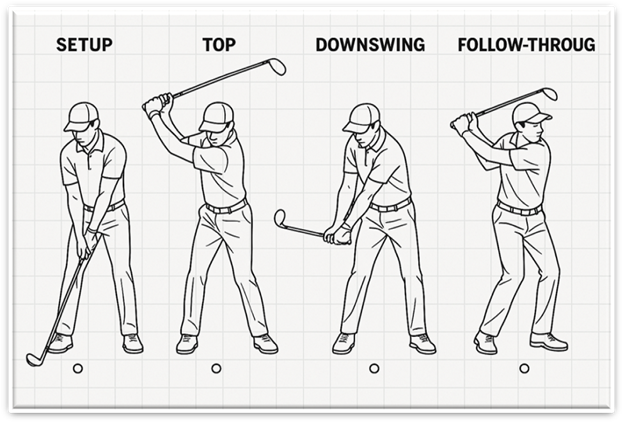 SETUP TOP DOWNSWING FOLLOW-THROUG